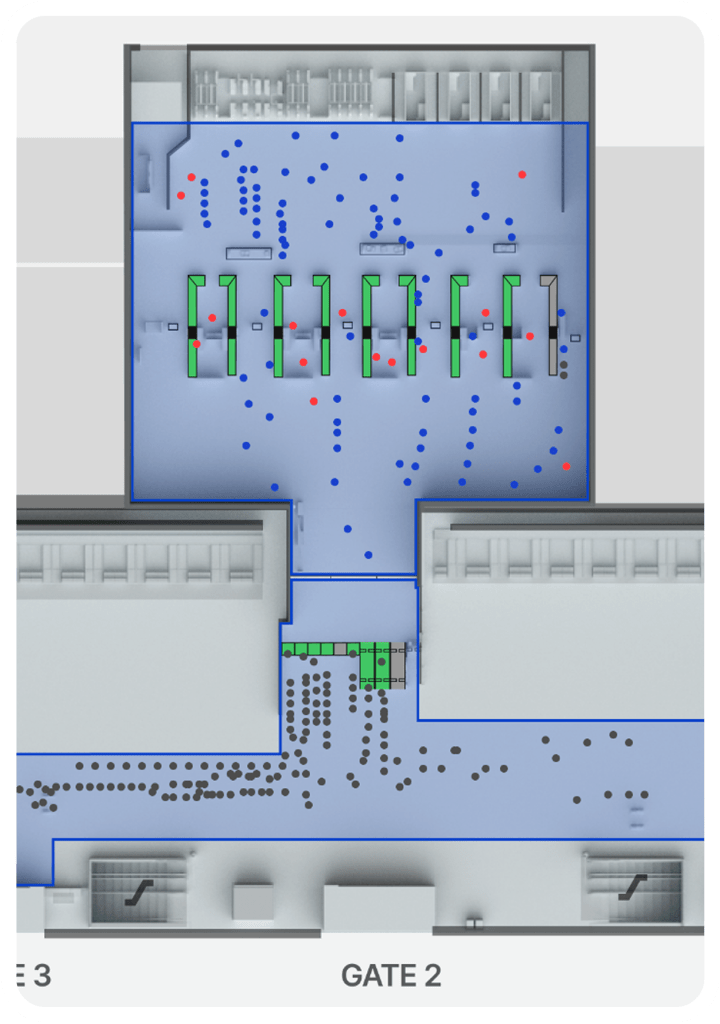 E 3

GATE 2